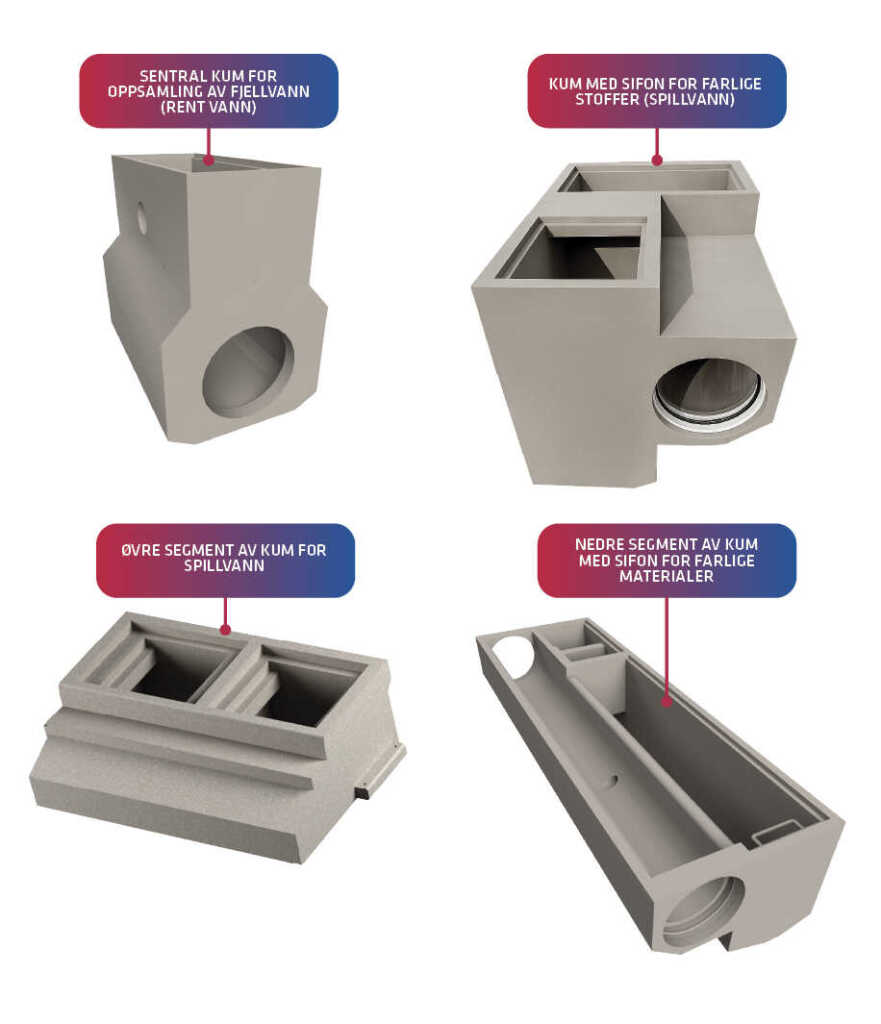 SENTRAL KUM FOR OPPSAMLING AV FJELLVANN (RENT VANN)

KUM MED SIFON FOR FARLIGE STOFFER (SPILLVANN)

ØVRE SEGMENT AV KUM FOR SPILLVANN

NEDRE SEGMENT AV KUM MED SIFON FOR FARLIGE MATERIALER